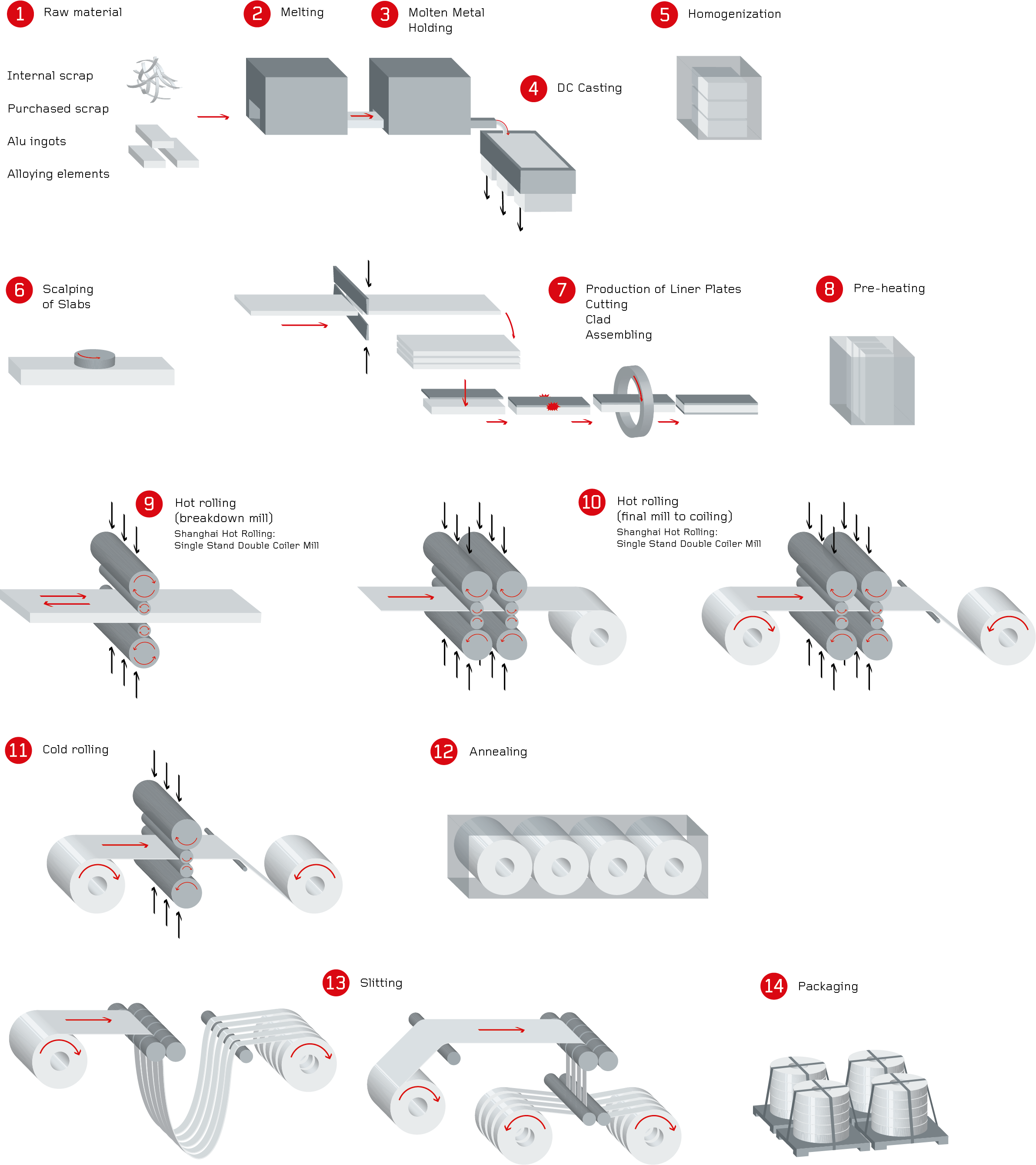 1 Raw material

Internal scrap

Purchased scrap

Alu ingots

Alloying elements

2 Melting

3 Molten Metal Holding

4 DC Casting

5 Homogenization

6 Scalping of Slabs

7 Production of Liner Plates
Cutting
Clad
Assembling

8 Pre-heating

9 Hot rolling (breakdown mill)
Shanghai Hot Rolling:
Single Stand Double Coiler Mill

10 Hot rolling (final mill to coiling)
Shanghai Hot Rolling:
Single Stand Double Coiler Mill

11 Cold rolling

12 Annealing

13 Slitting

14 Packaging